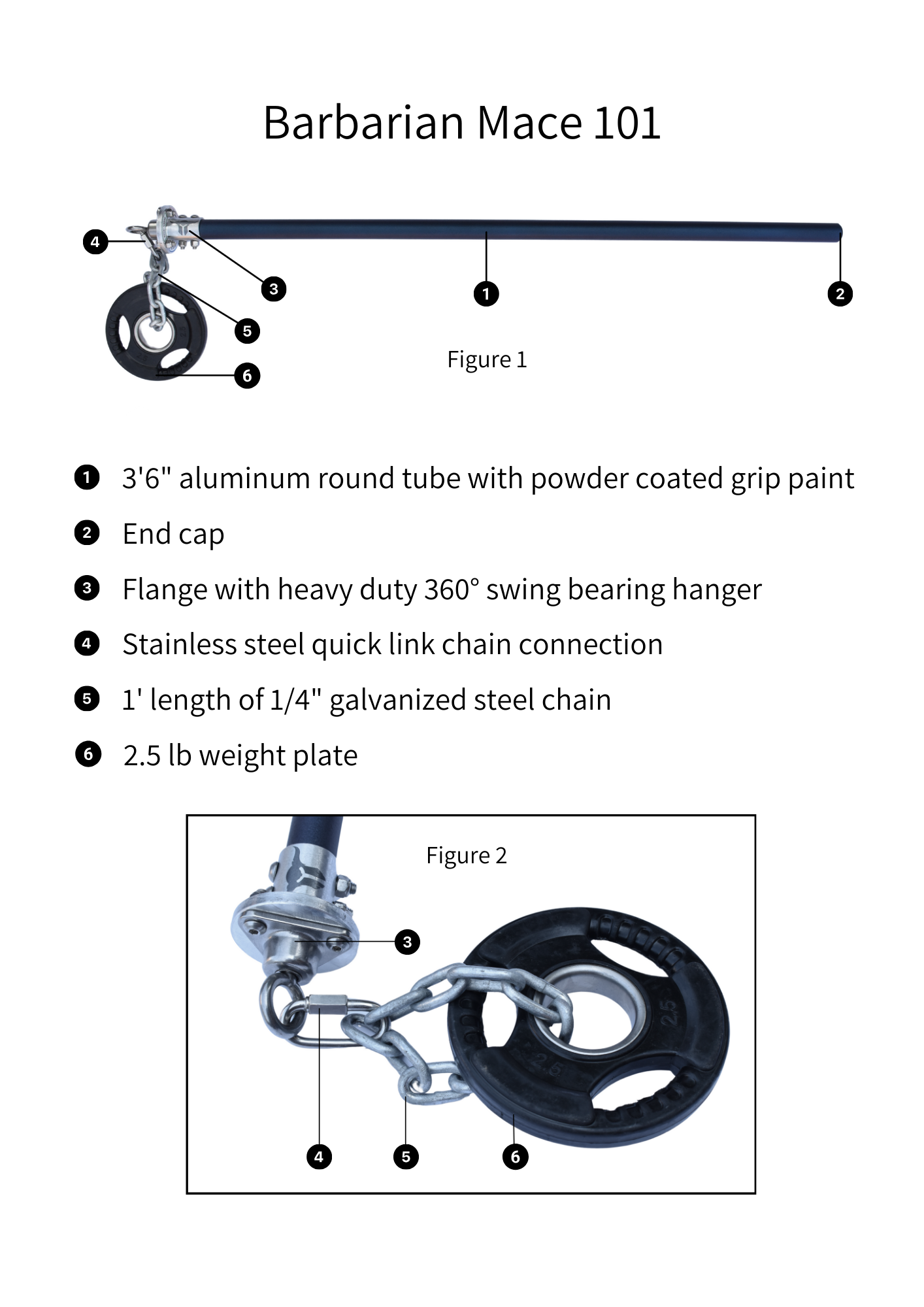 Barbarian Mace 101

4
3
1
2
5
6
Figure 1

1 3'6" aluminum round tube with powder coated grip paint

2 End cap

3 Flange with heavy duty 360° swing bearing hanger

4 Stainless steel quick link chain connection

5 1' length of 1/4" galvanized steel chain

6 2.5 lb weight plate

Figure 2
3
2.5
2.5
4
5
6